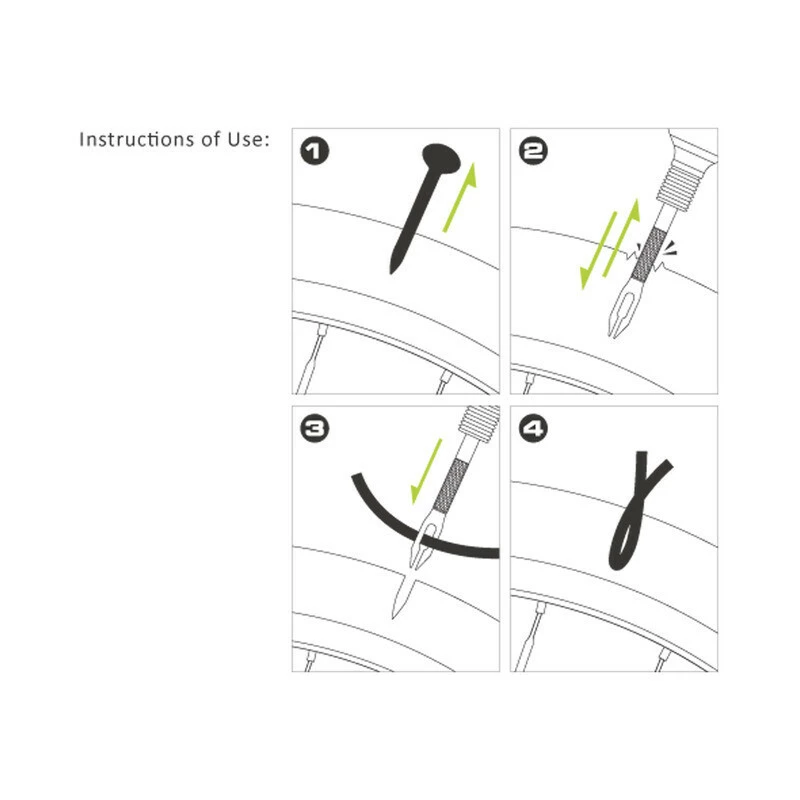 Instructions of Use:

1

2

3

4