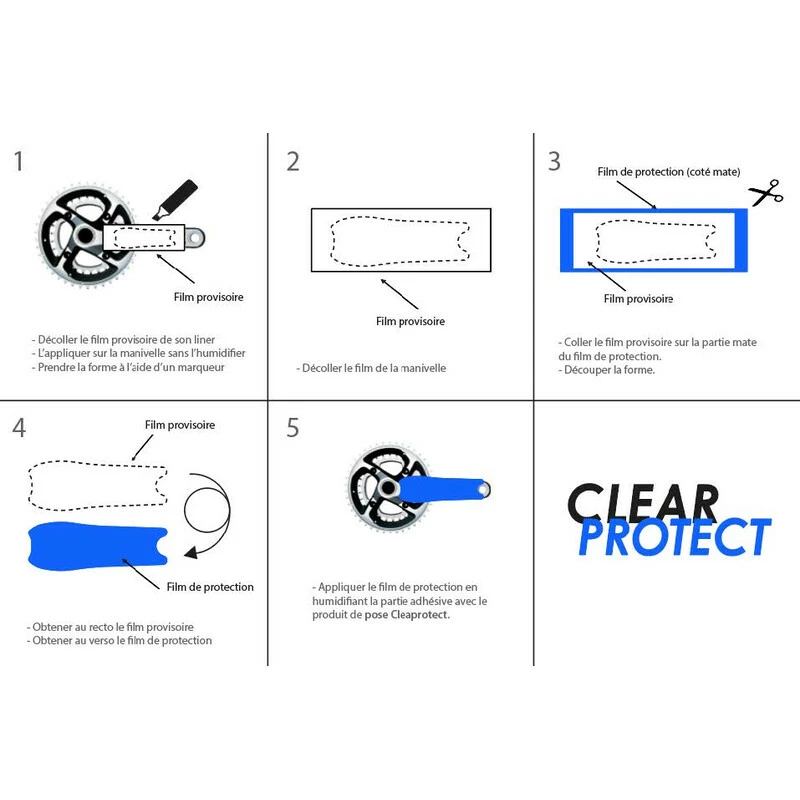 1

Film provisoire

- Décoller le film provisoire de son liner
- L'appliquer sur la manivelle sans l'humidifier
- Prendre la forme à l'aide d'un marqueur

2

Film provisoire

- Décoller le film de la manivelle

3

Film de protection (coté mate)

Film provisoire

- Coller le film provisoire sur la partie mate du film de protection.
- Découper la forme.

4

Film provisoire

Film de protection

- Obtener au recto le film provisoire
- Obtener au verso le film de protection

5

- Appliquer le film de protection en humidifiant la partie adhésive avec le produit de pose Cleaprotect.

CLEAR
PROTECT