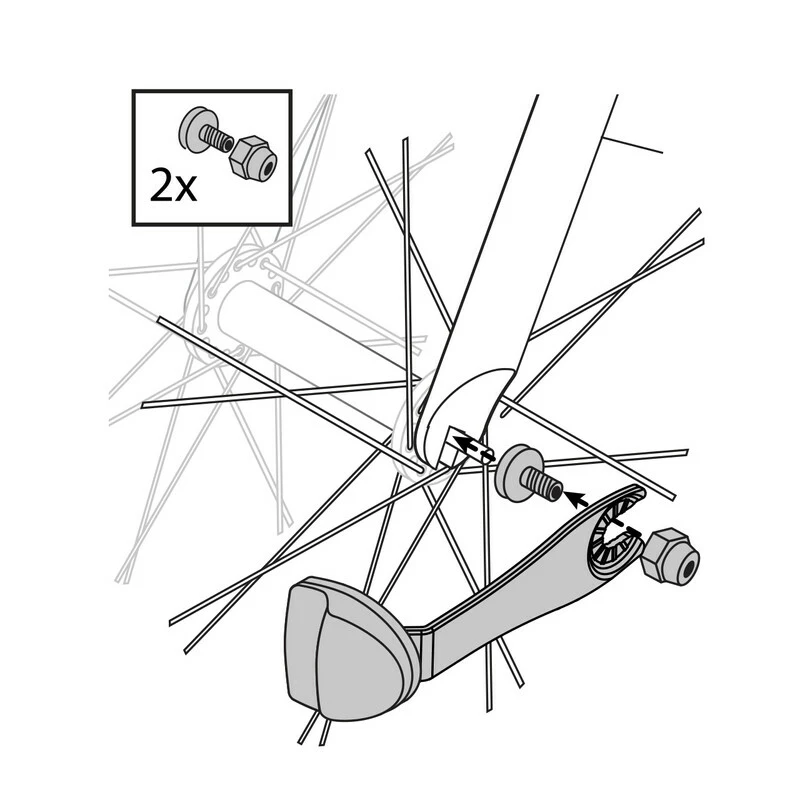 2x